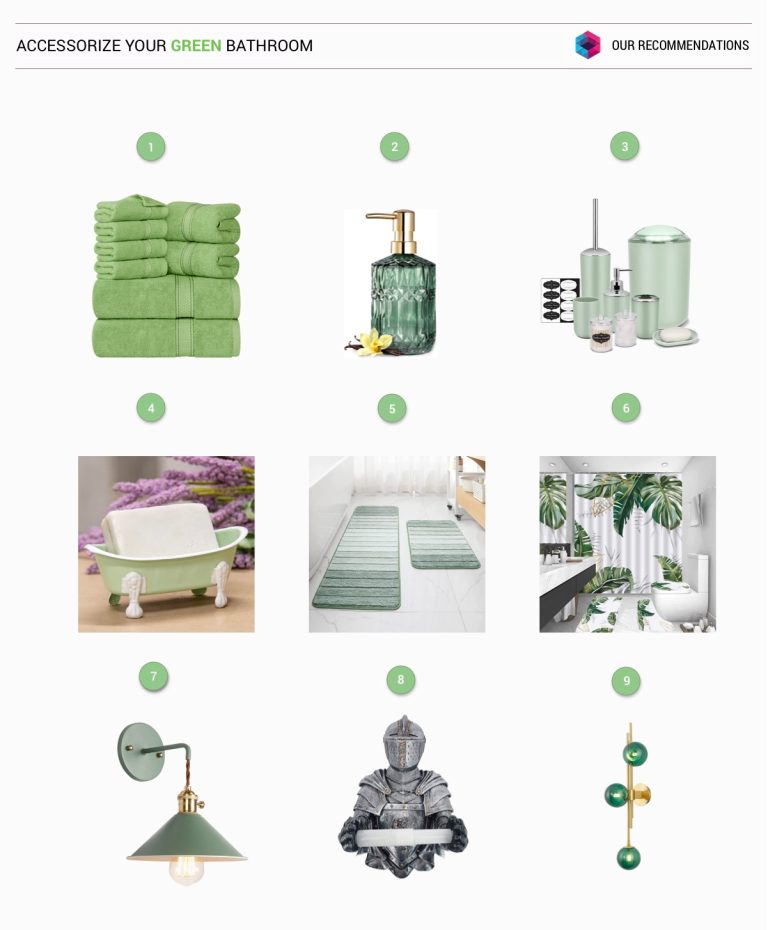 ACCESSORIZE YOUR GREEN BATHROOM

OUR RECOMMENDATIONS

1

2

3

4

5

6

7

8

9